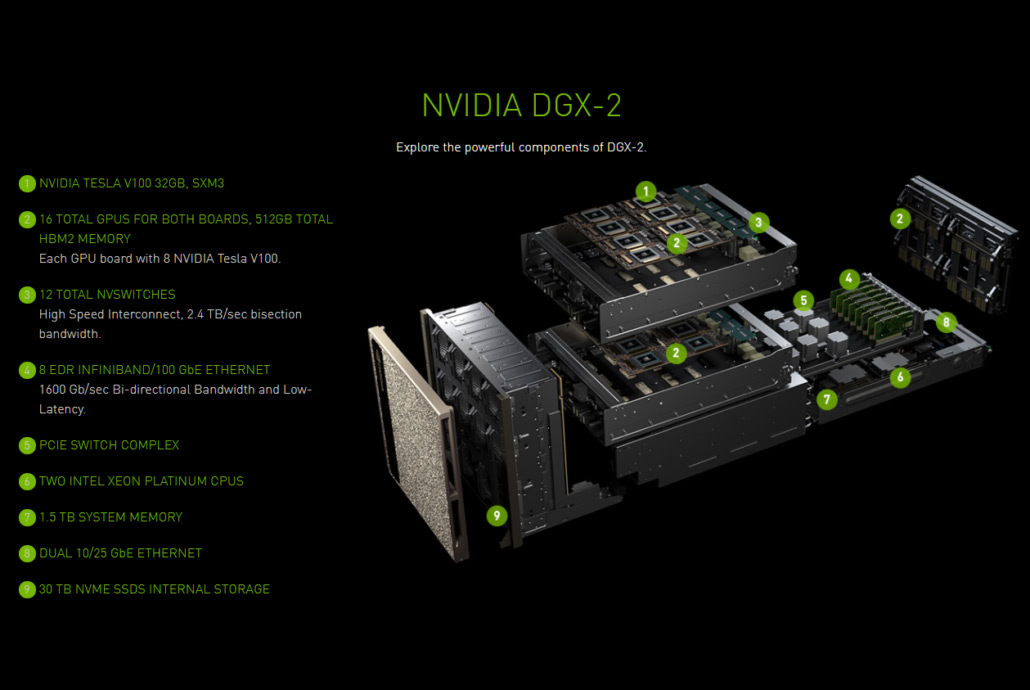 NVIDIA DGX-2

Explore the powerful components of DGX-2.

1 NVIDIA TESLA V100 32GB, SXM3

2 16 TOTAL GPUS FOR BOTH BOARDS, 512GB TOTAL HBM2 MEMORY
Each GPU board with 8 NVIDIA Tesla V100.

3 12 TOTAL NVSWITCHES
High Speed Interconnect, 2.4 TB/sec bisection bandwidth.

4 8 EDR INFINIBAND/100 GbE ETHERNET
1600 Gb/sec Bi-directional Bandwidth and Low-Latency.

5 PCIE SWITCH COMPLEX

6 TWO INTEL XEON PLATINUM CPUS

7 1.5 TB SYSTEM MEMORY

8 DUAL 10/25 GbE ETHERNET

9 30 TB NVME SSDS INTERNAL STORAGE

1
2
3
2
4
5
8
2
6
7
9